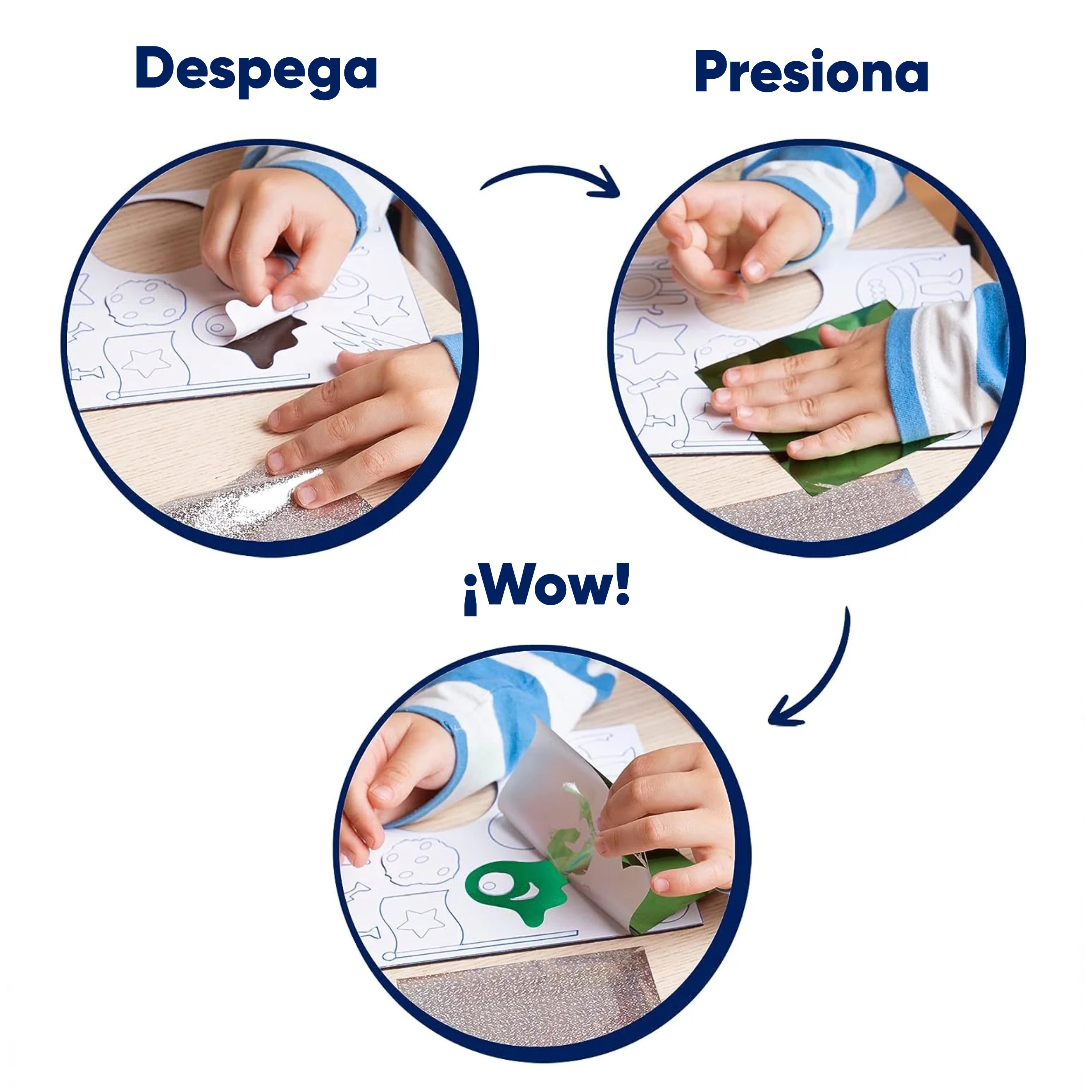 Despega

Presiona

¡Wow!